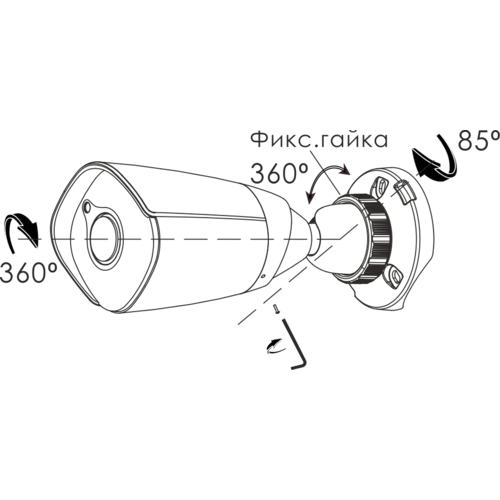 Фикс.гайка
85º
360º
360º